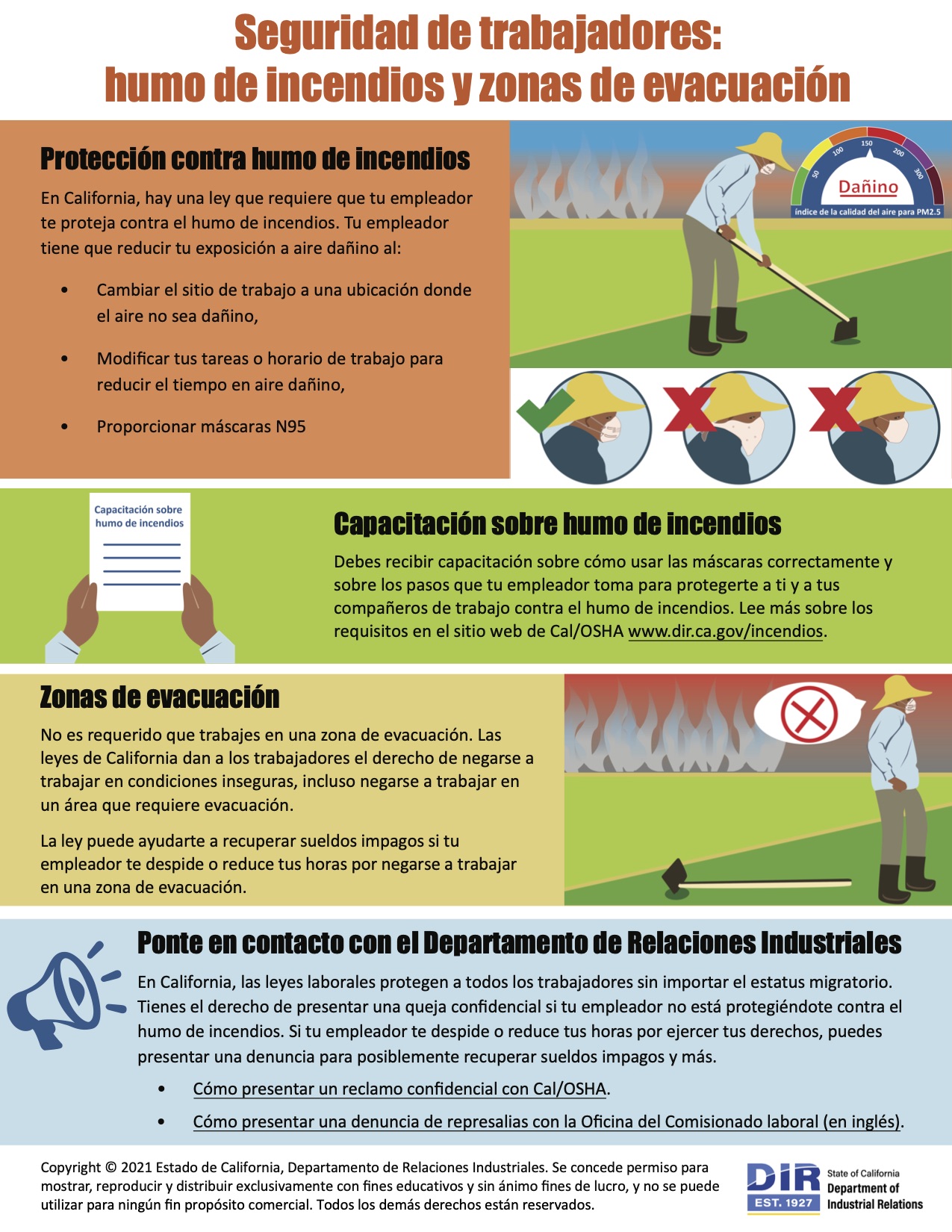 Seguridad de trabajadores:
humo de incendios y zonas de evacuación

Protección contra humo de incendios

En California, hay una ley que requiere que tu empleador te proteja contra el humo de incendios. Tu empleador tiene que reducir tu exposición a aire dañino al:

• Cambiar el sitio de trabajo a una ubicación donde el aire no sea dañino,

• Modificar tus tareas o horario de trabajo para reducir el tiempo en aire dañino,

• Proporcionar máscaras N95

50 100 150 200 300
Dañino
índice de la calidad del aire para PM2.5

Capacitación sobre humo de incendios

Capacitación sobre humo de incendios

Debes recibir capacitación sobre cómo usar las máscaras correctamente y sobre los pasos que tu empleador toma para protegerte a ti y a tus compañeros de trabajo contra el humo de incendios. Lee más sobre los requisitos en el sitio web de Cal/OSHA www.dir.ca.gov/incendios.

Zonas de evacuación

No es requerido que trabajes en una zona de evacuación. Las leyes de California dan a los trabajadores el derecho de negarse a trabajar en condiciones inseguras, incluso negarse a trabajar en un área que requiere evacuación.

La ley puede ayudarte a recuperar sueldos impagos si tu empleador te despide o reduce tus horas por negarse a trabajar en una zona de evacuación.

Ponte en contacto con el Departamento de Relaciones Industriales

En California, las leyes laborales protegen a todos los trabajadores sin importar el estatus migratorio. Tienes el derecho de presentar una queja confidencial si tu empleador no está protegiéndote contra el humo de incendios. Si tu empleador te despide o reduce tus horas por ejercer tus derechos, puedes presentar una denuncia para posiblemente recuperar sueldos impagos y más.

• Cómo presentar un reclamo confidencial con Cal/OSHA.

• Cómo presentar una denuncia de represalias con la Oficina del Comisionado laboral (en inglés).

Copyright © 2021 Estado de California, Departamento de Relaciones Industriales. Se concede permiso para mostrar, reproducir y distribuir exclusivamente con fines educativos y sin ánimo fines de lucro, y no se puede utilizar para ningún fin propósito comercial. Todos los demás derechos están reservados.

DIR EST. 1927 State of California Department of Industrial Relations